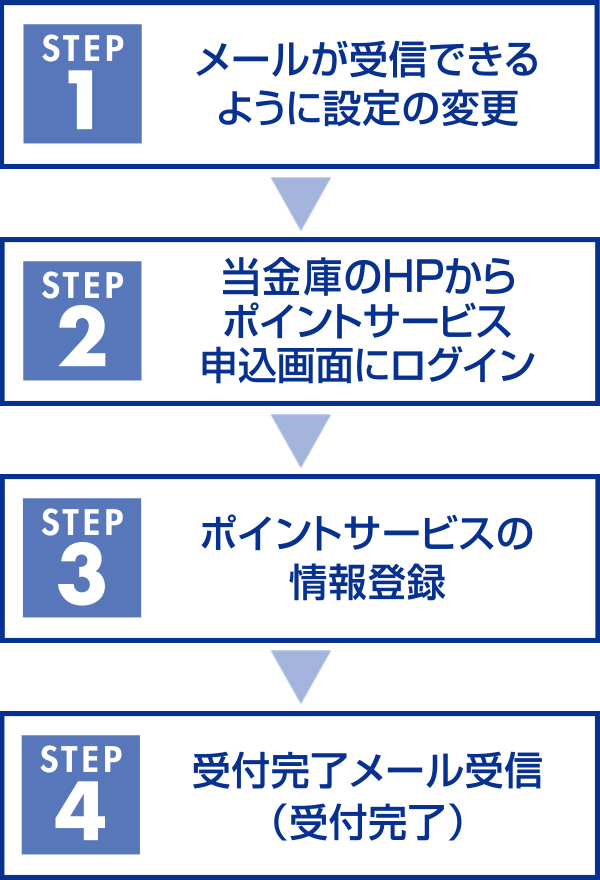 STEP 1

メールが受信できるように設定の変更

STEP 2

当金庫のHPからポイントサービス申込画面にログイン

STEP 3

ポイントサービスの情報登録

STEP 4

受付完了メール受信（受付完了）